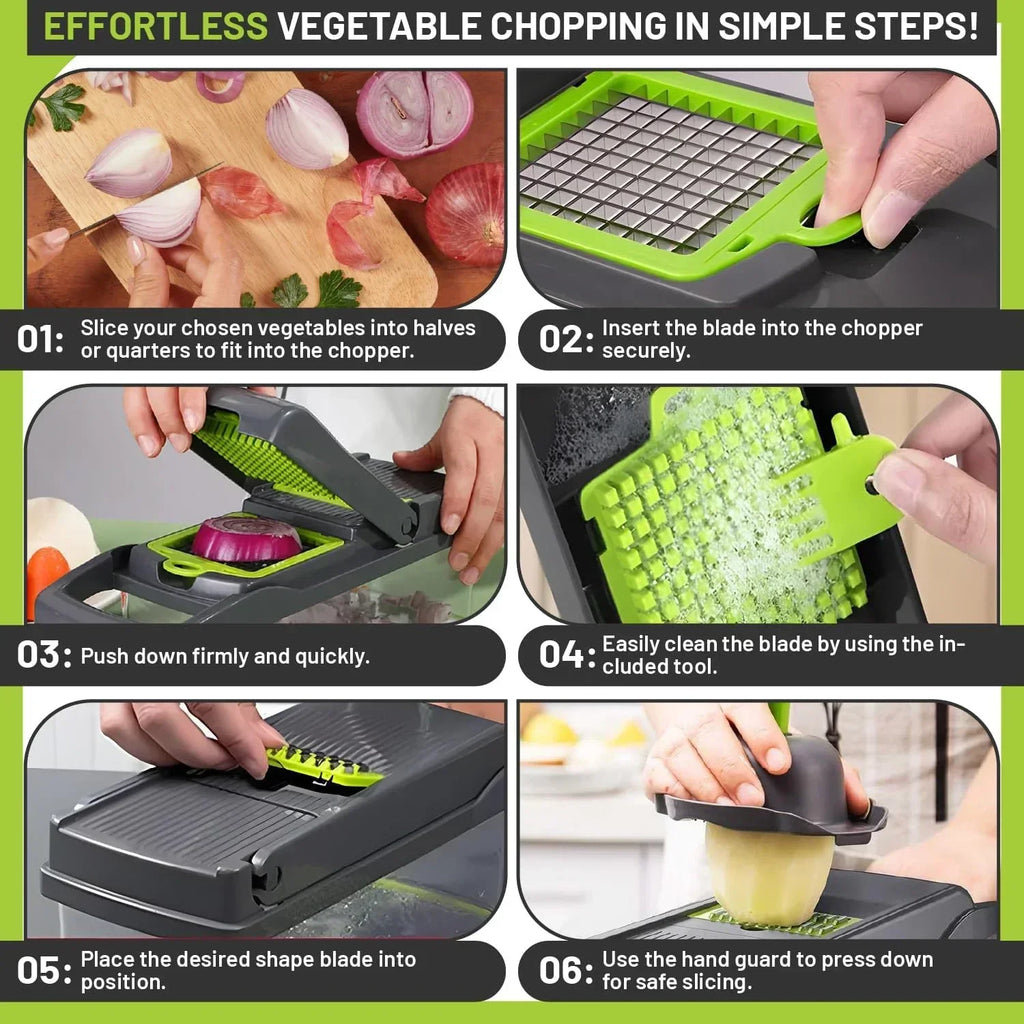 EFFORTLESS VEGETABLE CHOPPING IN SIMPLE STEPS!

01: Slice your chosen vegetables into halves or quarters to fit into the chopper.

02: Insert the blade into the chopper securely.

03: Push down firmly and quickly.

04: Easily clean the blade by using the included tool.

05: Place the desired shape blade into position.

06: Use the hand guard to press down for safe slicing.